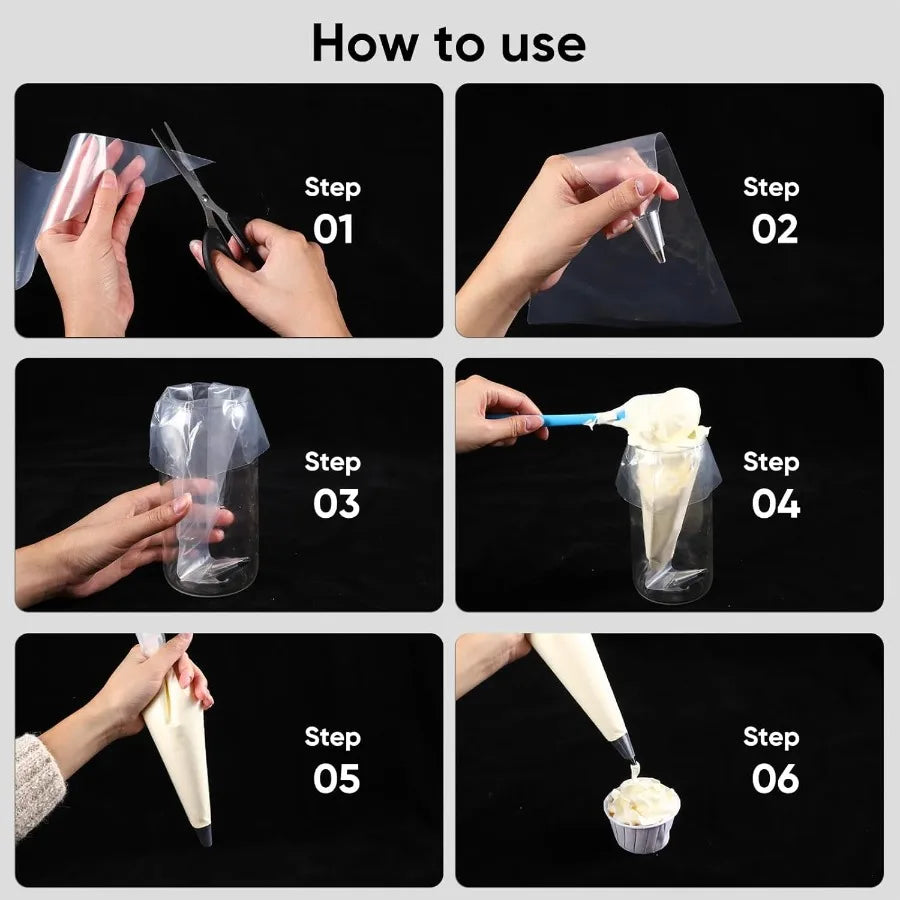 How to use

Step
01

Step
02

Step
03

Step
04

Step
05

Step
06