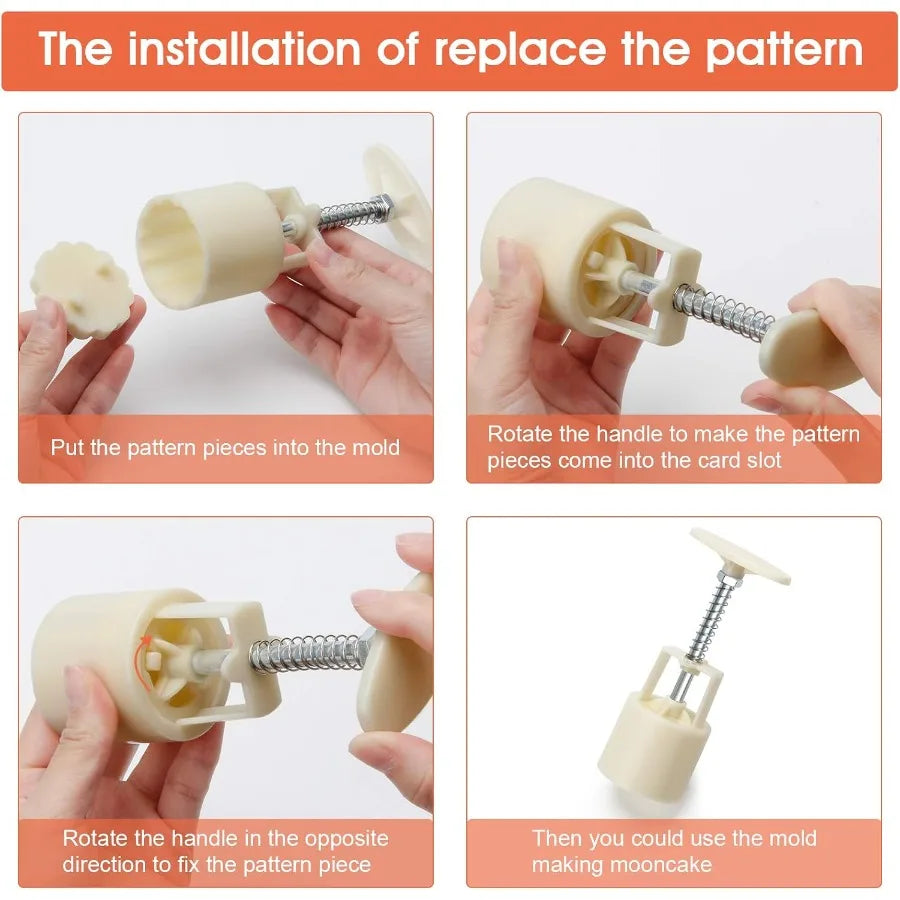 The installation of replace the pattern

Put the pattern pieces into the mold

Rotate the handle to make the pattern pieces come into the card slot

Rotate the handle in the opposite direction to fix the pattern piece

Then you could use the mold making mooncake